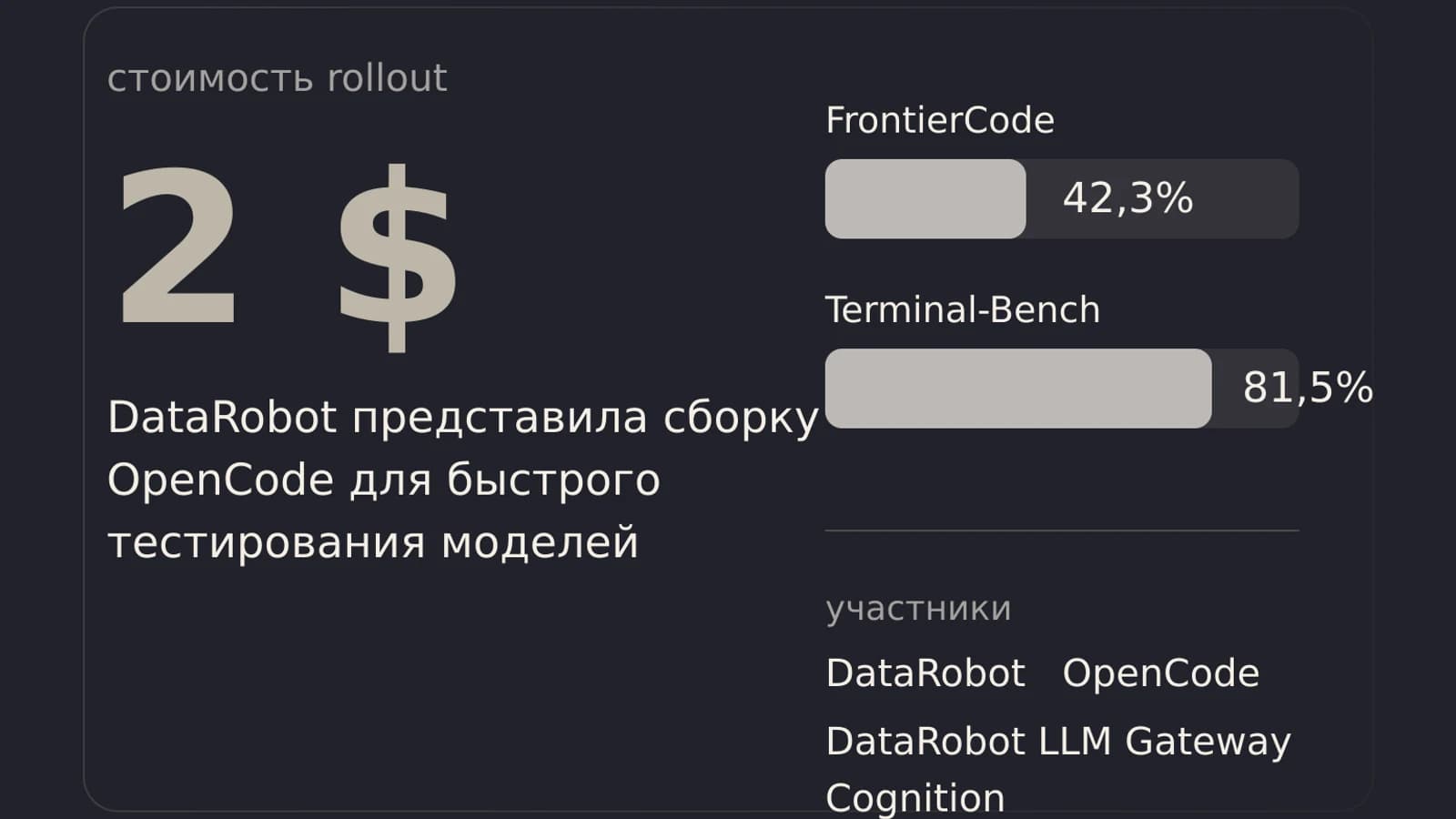 стоимость rollout

2 $

DataRobot представила сборку OpenCode для быстрого тестирования моделей

FrontierCode

42,3%

Terminal-Bench

81,5%

участники

DataRobot OpenCode

DataRobot LLM Gateway

Cognition